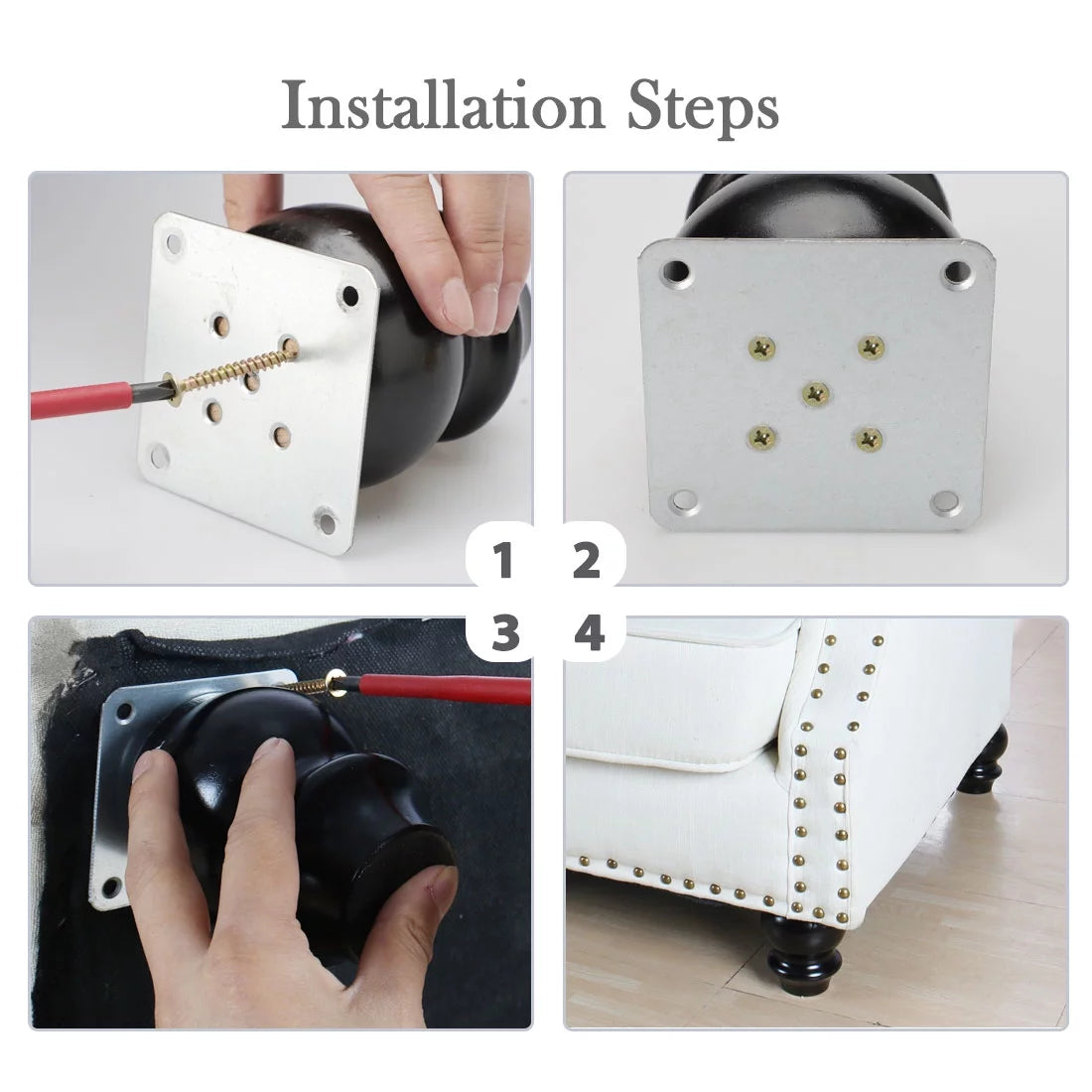 Installation Steps

1

2

3

4